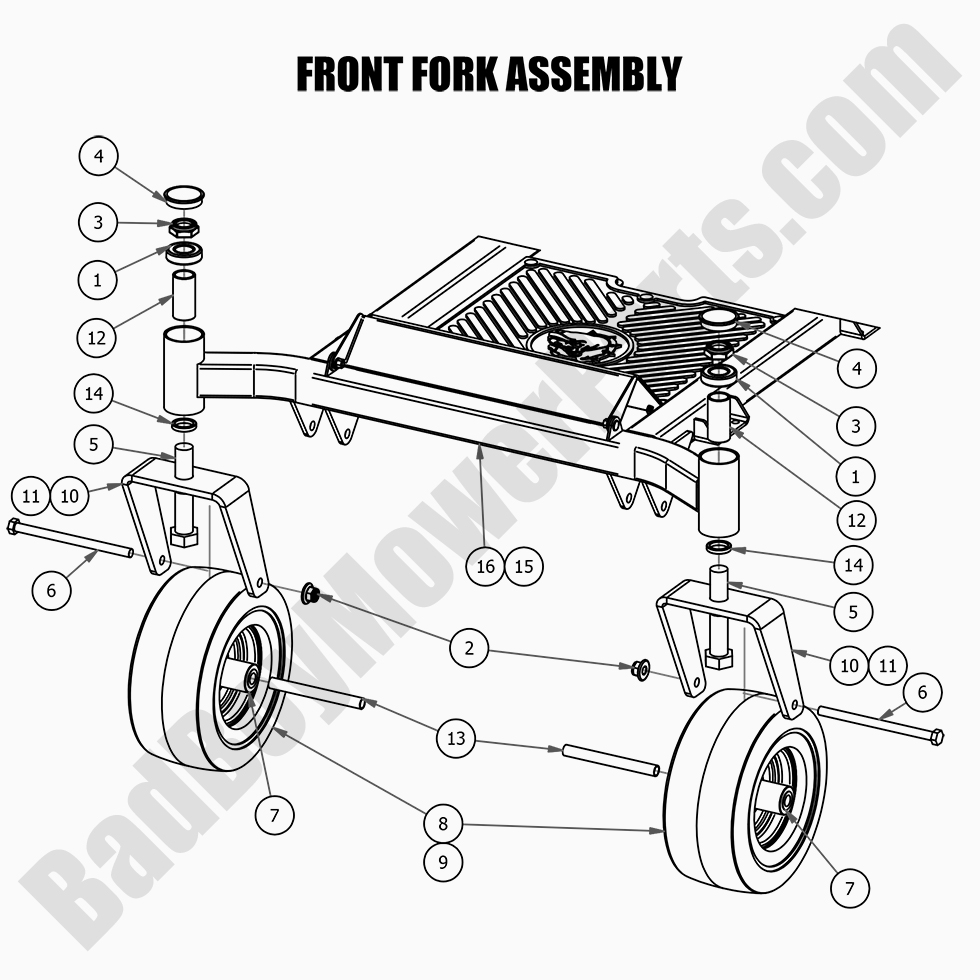 FRONT FORK ASSEMBLY

4
3
1
12
14
5
11
10
6
4
3
1
12
16
15
14
5
2
10
11
6
13
7
8
9
7

BadBoyMowerParts.com